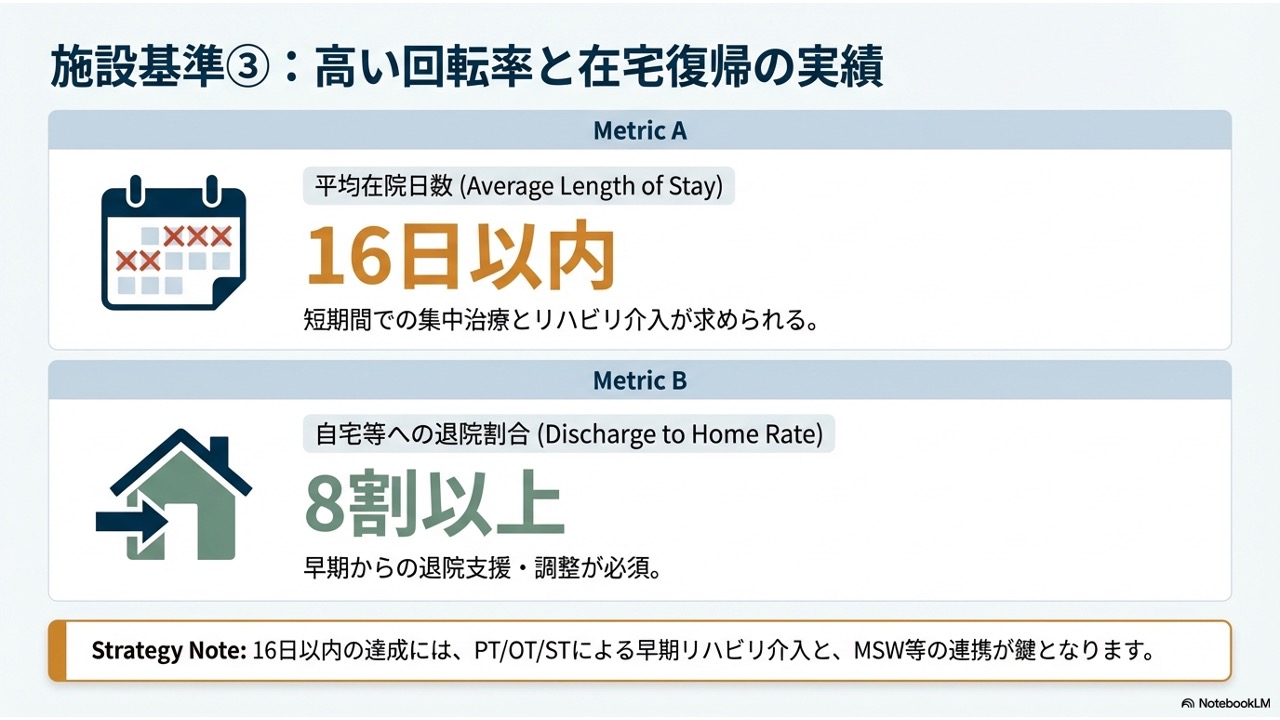 施設基準③：高い回転率と在宅復帰の実績

Metric A

平均在院日数 (Average Length of Stay)

16日以内

短期間での集中治療とリハビリ介入が求められる。

Metric B

自宅等への退院割合 (Discharge to Home Rate)

8割以上

早期からの退院支援・調整が必須。

Strategy Note: 16日以内の達成には、PT/OT/STによる早期リハビリ介入と、MSW等の連携が鍵となります。

NotebookLM